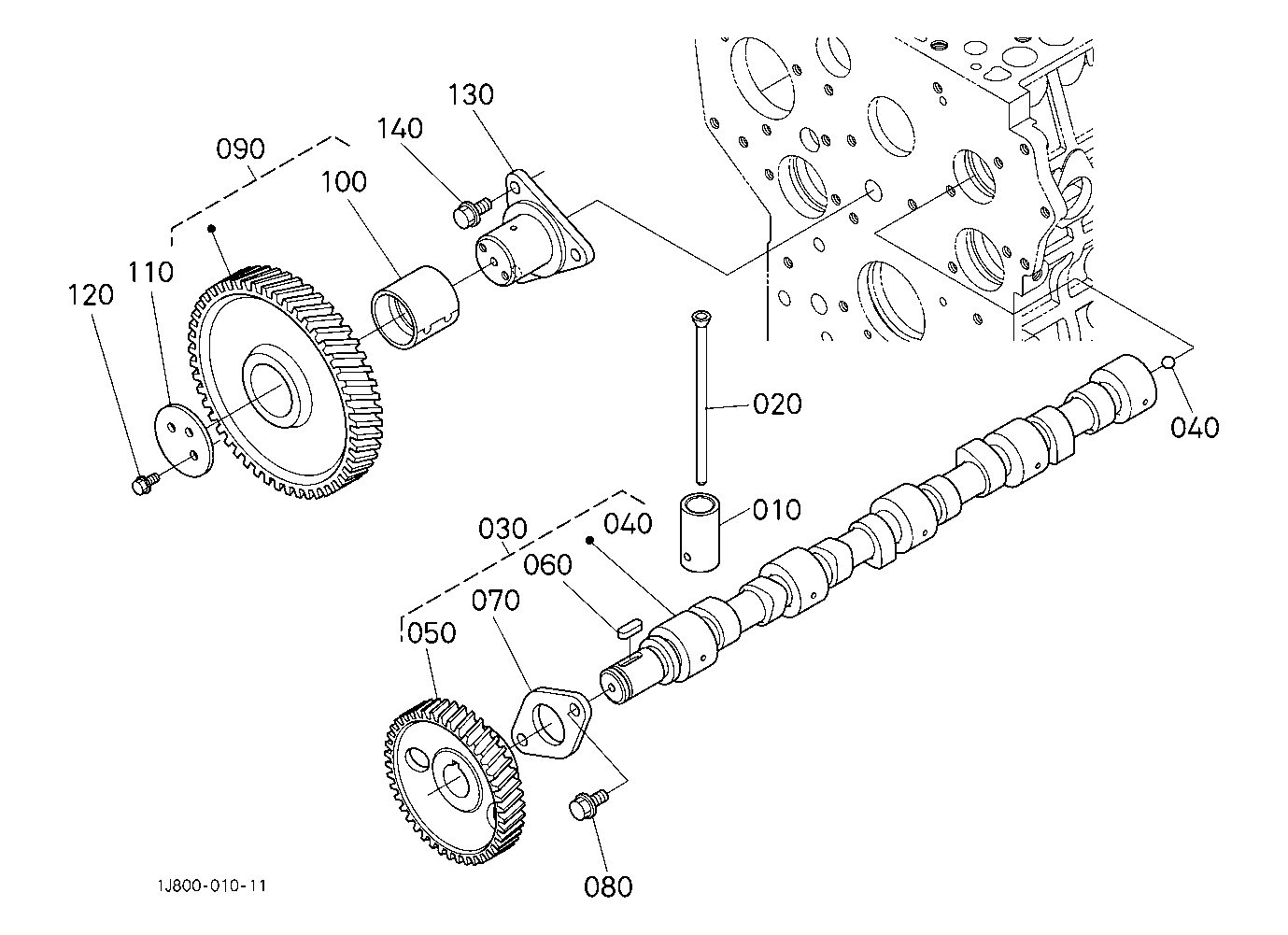 130
140
090
100
110
120
020
040
010
030
040
060
070
050
080
1J800-010-11